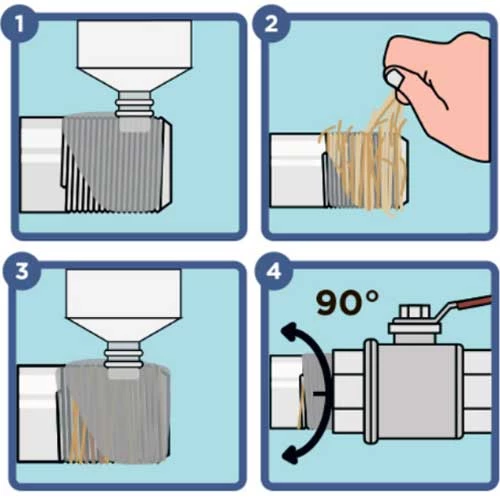 1

2

3

4

90°